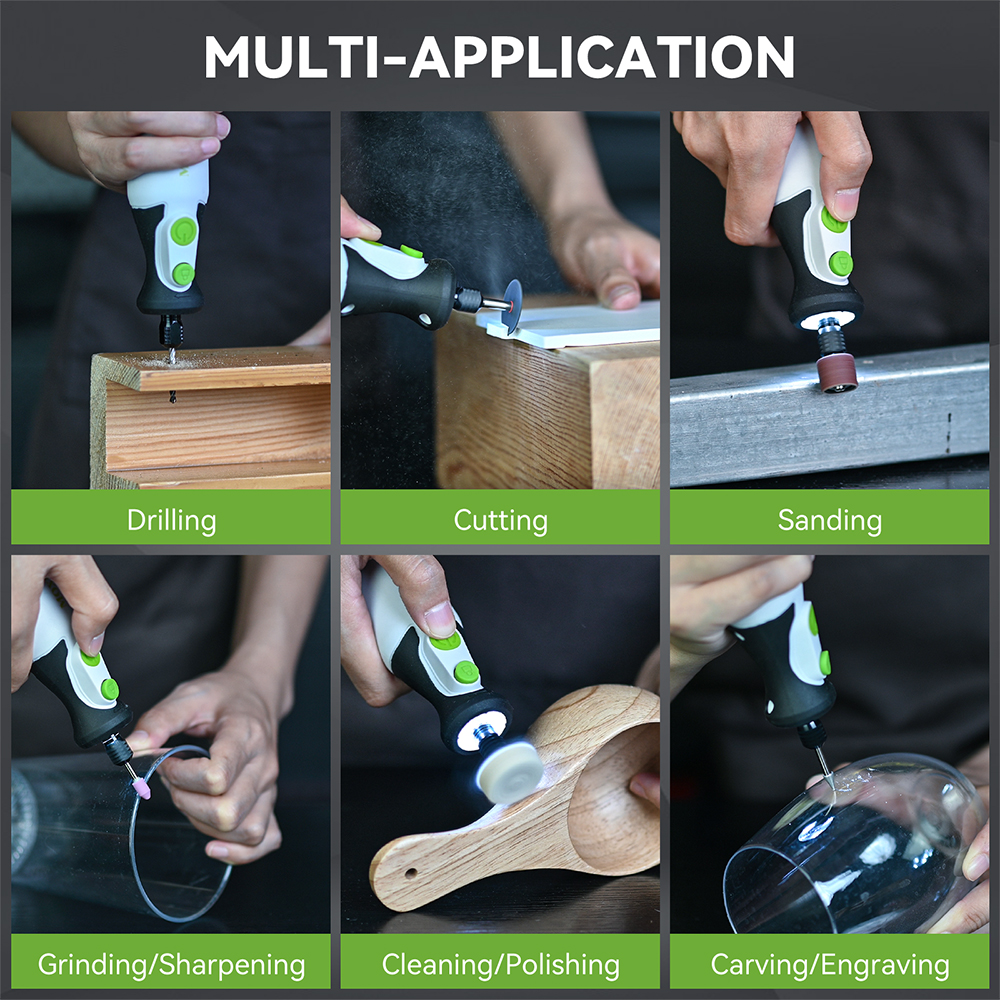 MULTI-APPLICATION

Drilling

Cutting

Sanding

Grinding/Sharpening

Cleaning/Polishing

Carving/Engraving