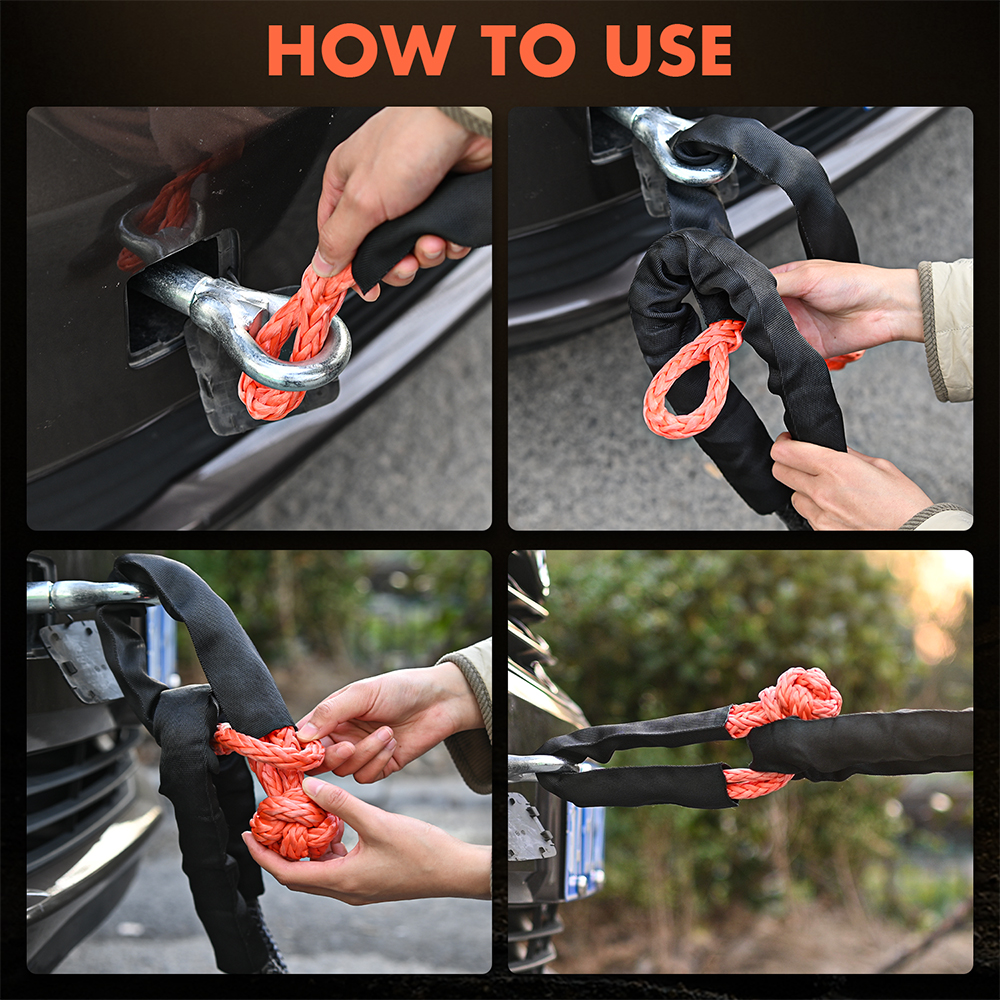 HOW TO USE